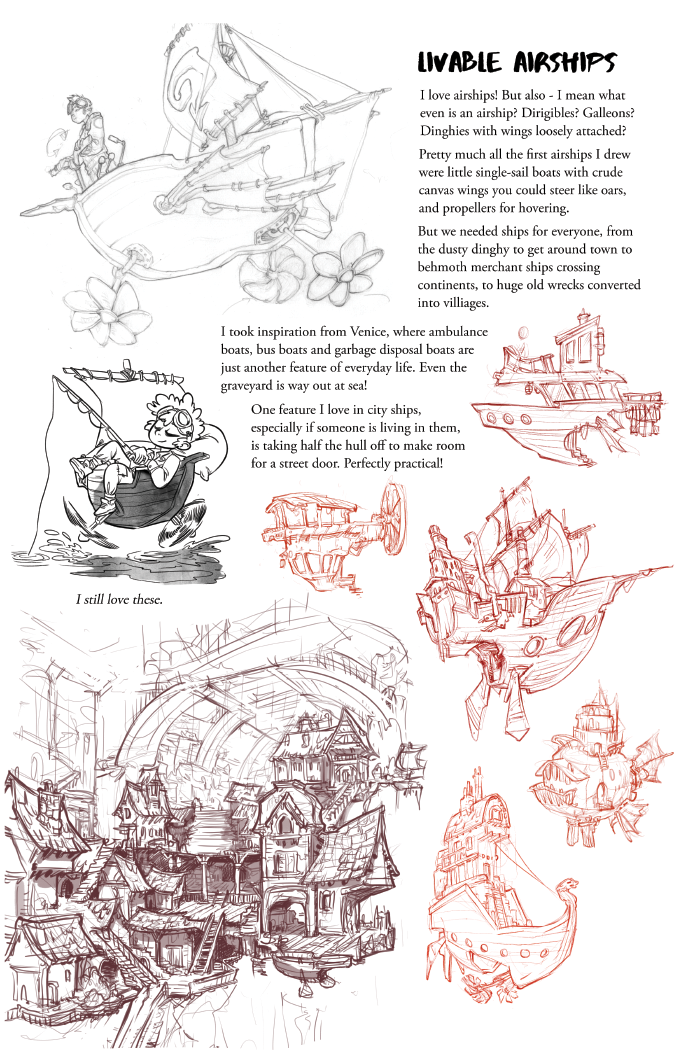 LIVABLE AIRSHIPS

I love airships! But also - I mean what even is an airship? Dirigibles? Galleons? Dinghies with wings loosely attached?

Pretty much all the first airships I drew were little single-sail boats with crude canvas wings you could steer like oars, and propellers for hovering.

But we needed ships for everyone, from the dusty dinghy to get around town to behmoth merchant ships crossing continents, to huge old wrecks converted into villiages.

I took inspiration from Venice, where ambulance boats, bus boats and garbage disposal boats are just another feature of everyday life. Even the graveyard is way out at sea!

One feature I love in city ships, especially if someone is living in them, is taking half the hull off to make room for a street door. Perfectly practical!

I still love these.